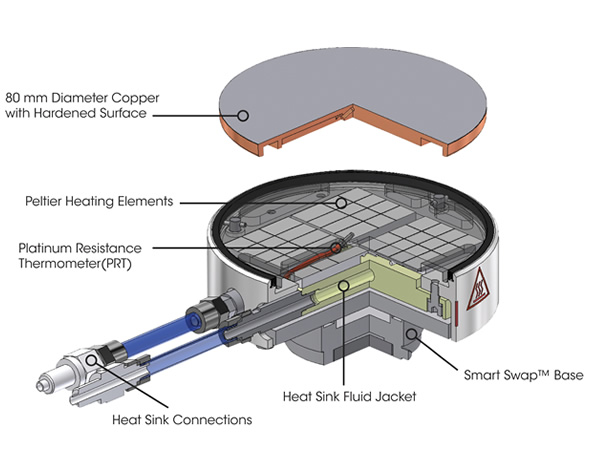 80 mm Diameter Copper with Hardened Surface

Peltier Heating Elements

Platinum Resistance Thermometer(PRT)

Smart Swap™ Base

Heat Sink Fluid Jacket

Heat Sink Connections